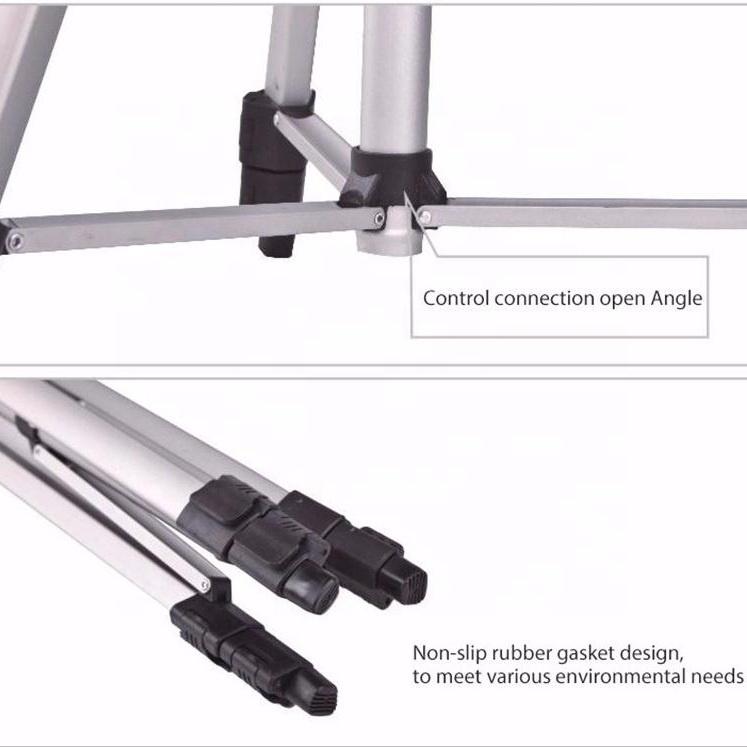 Control connection open Angle

Non-slip rubber gasket design,
to meet various environmental needs